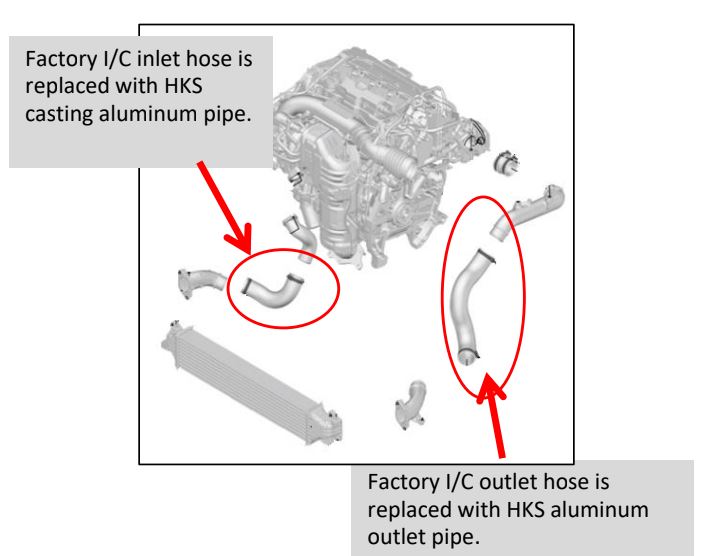 Factory I/C inlet hose is replaced with HKS casting aluminum pipe.

Factory I/C outlet hose is replaced with HKS aluminum outlet pipe.